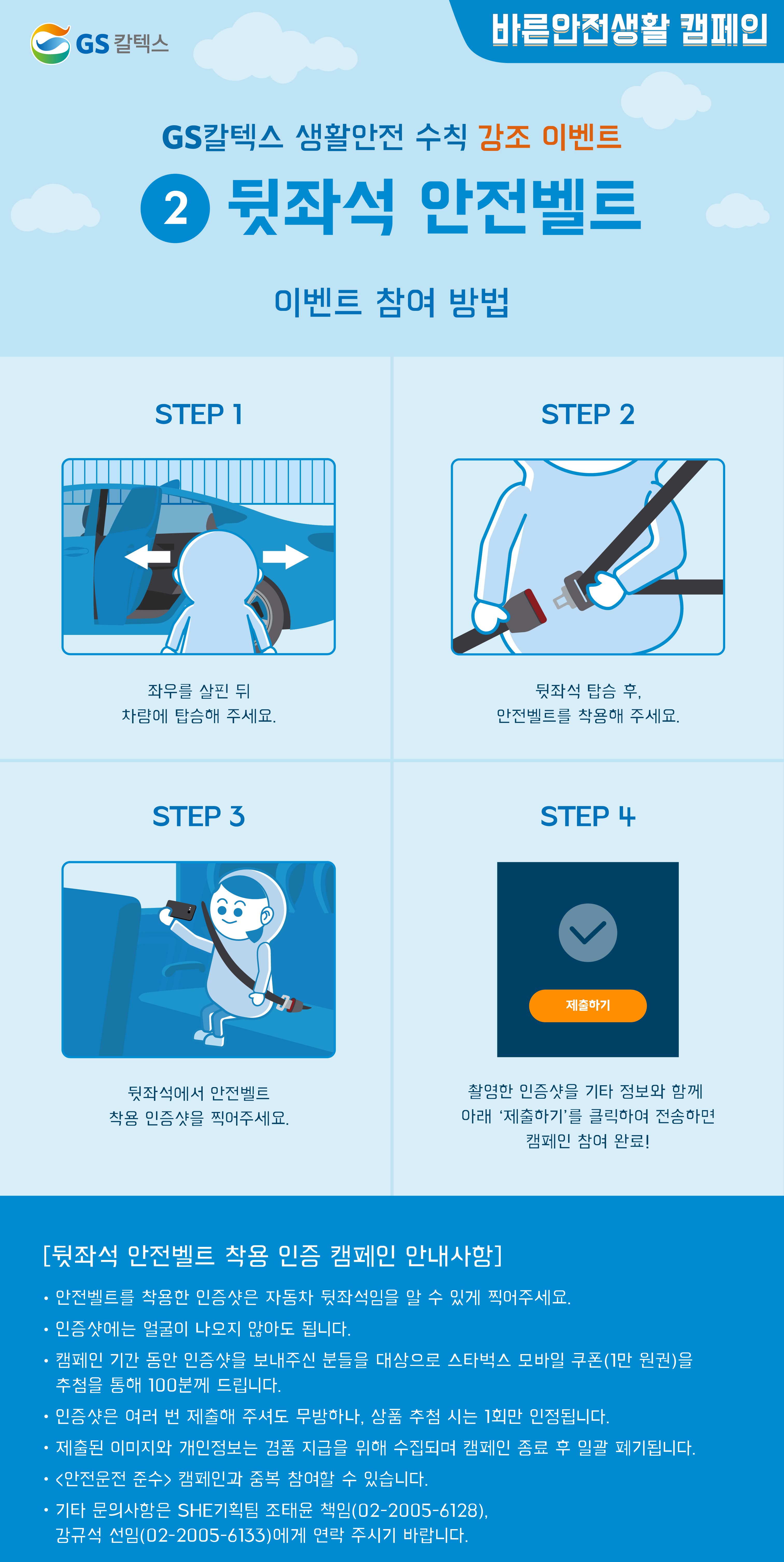 GS 칼텍스

바른안전생활 캠페인

GS칼텍스 생활안전 수칙 강조 이벤트

2 뒷좌석 안전벨트

이벤트 참여 방법

STEP 1

좌우를 살핀 뒤
차량에 탑승해 주세요.

STEP 2

뒷좌석 탑승 후,
안전벨트를 착용해 주세요.

STEP 3

뒷좌석에서 안전벨트
착용 인증샷을 찍어주세요.

STEP 4

제출하기

촬영한 인증샷을 기타 정보와 함께
아래 '제출하기'를 클릭하여 전송하면
캠페인 참여 완료!

[뒷좌석 안전벨트 착용 인증 캠페인 안내사항]

• 안전벨트를 착용한 인증샷은 자동차 뒷좌석임을 알 수 있게 찍어주세요.
• 인증샷에는 얼굴이 나오지 않아도 됩니다.
• 캠페인 기간 동안 인증샷을 보내주신 분들을 대상으로 스타벅스 모바일 쿠폰(1만 원권)을 추첨을 통해 100분께 드립니다.
• 인증샷은 여러 번 제출해 주셔도 무방하나, 상품 추첨 시는 1회만 인정됩니다.
• 제출된 이미지와 개인정보는 경품 지급을 위해 수집되며 캠페인 종료 후 일괄 폐기됩니다.
• <안전운전 준수> 캠페인과 중복 참여할 수 있습니다.
• 기타 문의사항은 SHE기획팀 조태윤 책임(02-2005-6128), 강규석 선임(02-2005-6133)에게 연락 주시기 바랍니다.