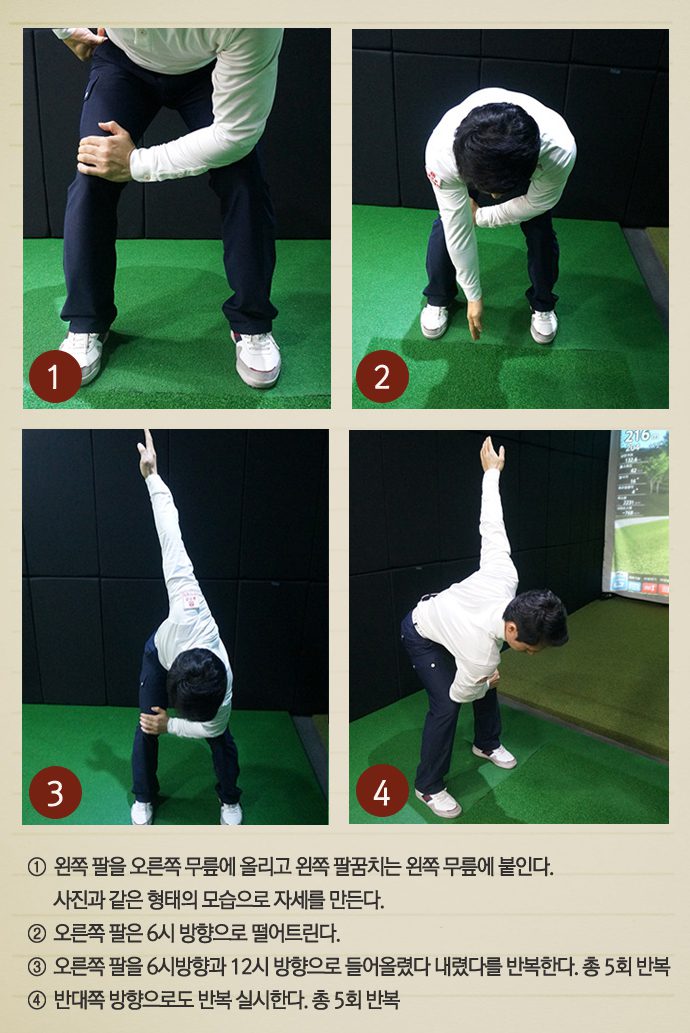 1

2

3

4

216

① 왼쪽 팔을 오른쪽 무릎에 올리고 왼쪽 팔꿈치는 왼쪽 무릎에 붙인다. 사진과 같은 형태의 모습으로 자세를 만든다.
② 오른쪽 팔은 6시 방향으로 떨어트린다.
③ 오른쪽 팔을 6시방향과 12시 방향으로 들어올렸다 내렸다를 반복한다. 총 5회 반복
④ 반대쪽 방향으로도 반복 실시한다. 총 5회 반복